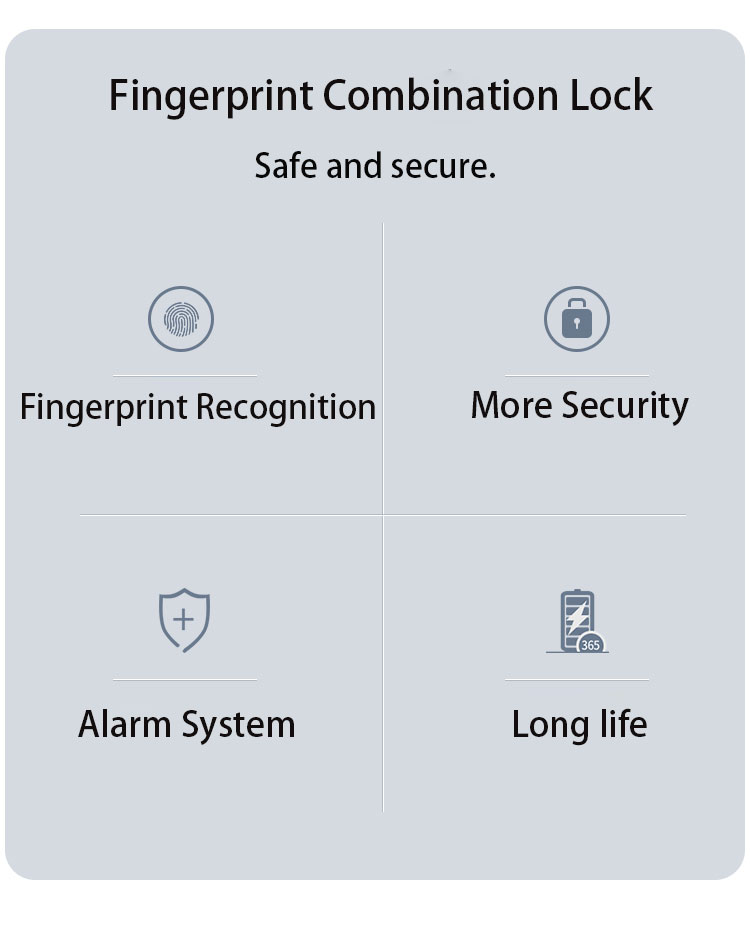 Fingerprint Combination Lock

Safe and secure.

Fingerprint Recognition

More Security

Alarm System

365

Long life