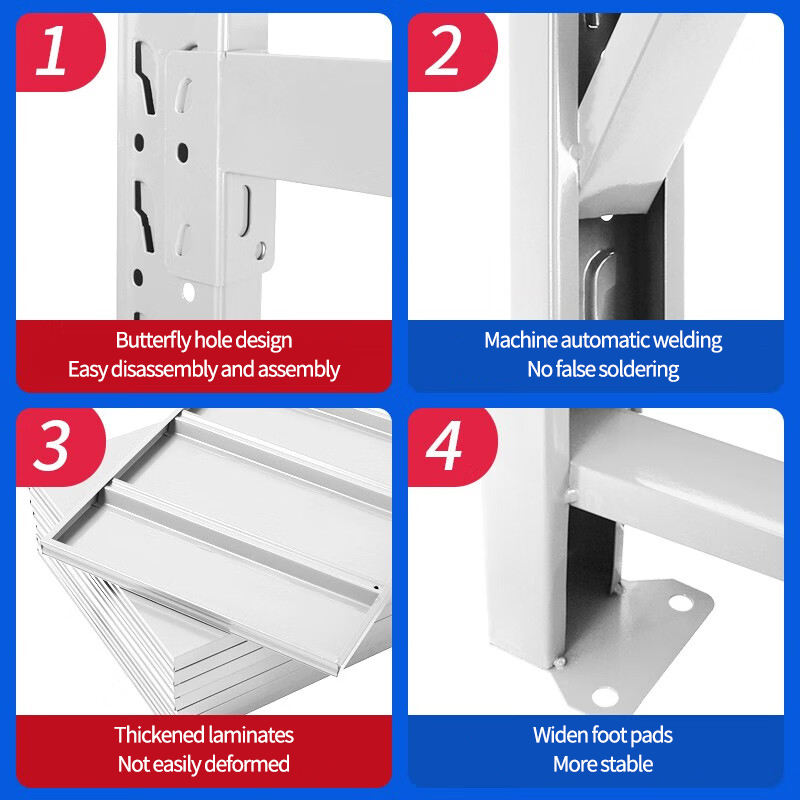 1

Butterfly hole design
Easy disassembly and assembly

2

Machine automatic welding
No false soldering

3

Thickened laminates
Not easily deformed

4

Widen foot pads
More stable