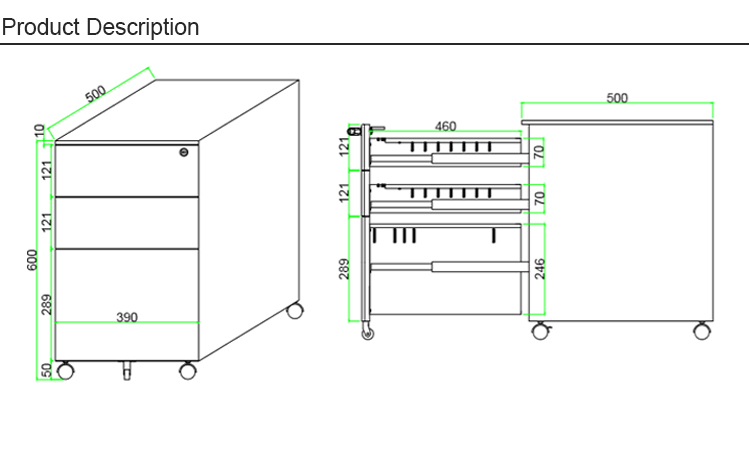 Product Description

500
10
121
121
600
289
390
50

460
500
121
70
121
70
289
246