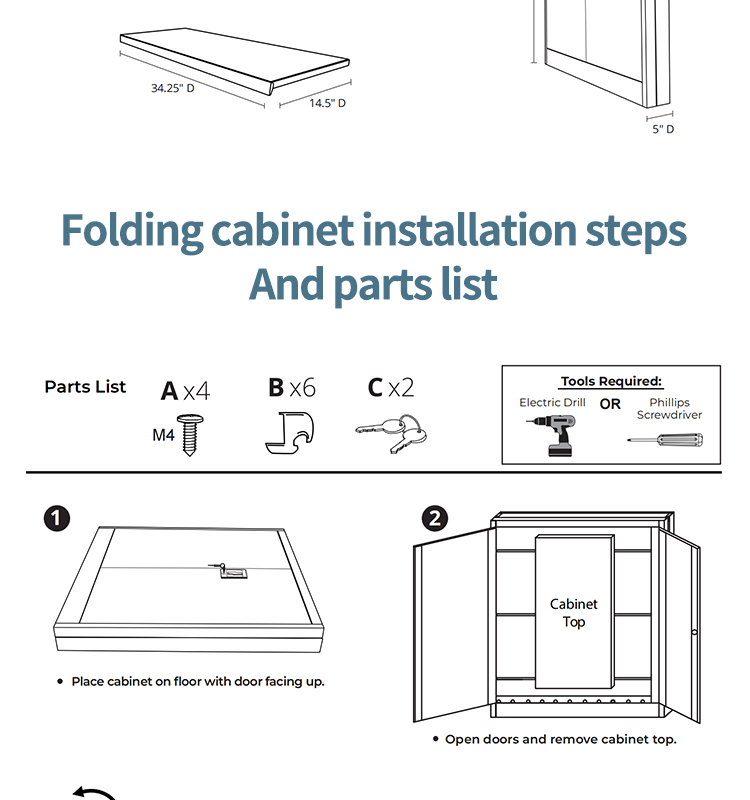 34.25" D

14.5" D

5" D

Folding cabinet installation steps
And parts list

Parts List

A x4
M4

B x6

C x2

Tools Required:
Electric Drill
OR
Phillips Screwdriver

1

• Place cabinet on floor with door facing up.

2

Cabinet Top

• Open doors and remove cabinet top.